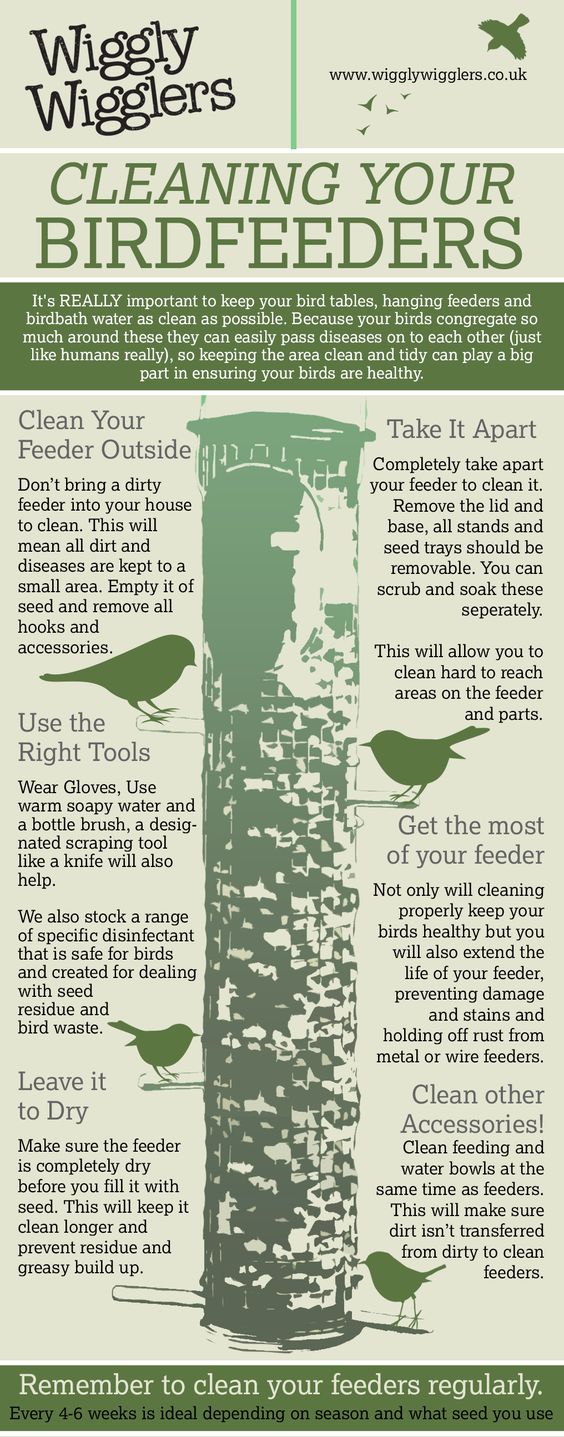 Wiggly Wigglers

www.wigglywigglers.co.uk

CLEANING YOUR BIRDFEEDERS

It's REALLY important to keep your bird tables, hanging feeders and birdbath water as clean as possible. Because your birds congregate so much around these they can easily pass diseases on to each other (just like humans really), so keeping the area clean and tidy can play a big part in ensuring your birds are healthy.

Clean Your Feeder Outside

Don't bring a dirty feeder into your house to clean. This will mean all dirt and diseases are kept to a small area. Empty it of seed and remove all hooks and accessories.

Use the Right Tools

Wear Gloves, Use warm soapy water and a bottle brush, a designated scraping tool like a knife will also help.

We also stock a range of specific disinfectant that is safe for birds and created for dealing with seed residue and bird waste.

Leave it to Dry

Make sure the feeder is completely dry before you fill it with seed. This will keep it clean longer and prevent residue and greasy build up.

Take It Apart

Completely take apart your feeder to clean it. Remove the lid and base, all stands and seed trays should be removable. You can scrub and soak these seperately.

This will allow you to clean hard to reach areas on the feeder and parts.

Get the most of your feeder

Not only will cleaning properly keep your birds healthy but you will also extend the life of your feeder, preventing damage and stains and holding off rust from metal or wire feeders.

Clean other Accessories!

Clean feeding and water bowls at the same time as feeders. This will make sure dirt isn't transferred from dirty to clean feeders.

Remember to clean your feeders regularly.

Every 4-6 weeks is ideal depending on season and what seed you use